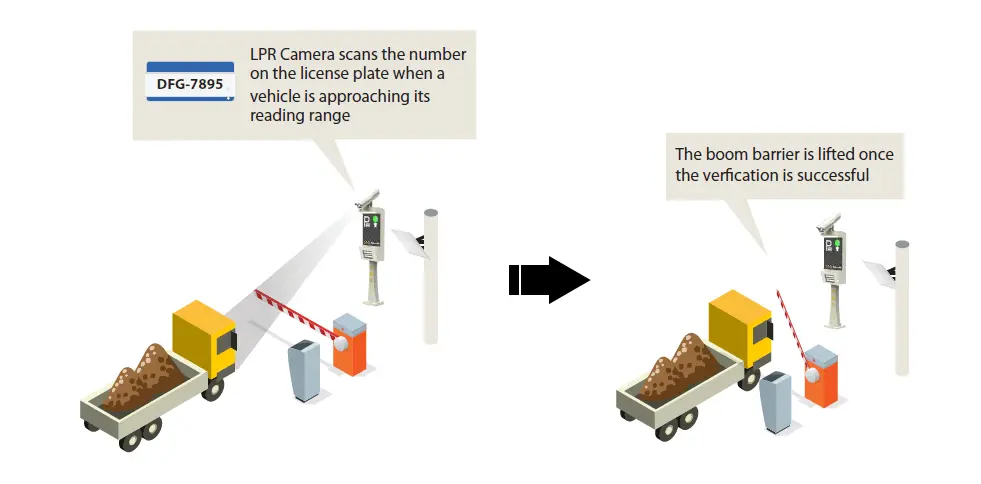 DFG-7895

LPR Camera scans the number on the license plate when a vehicle is approaching its reading range

The boom barrier is lifted once the verfication is successful