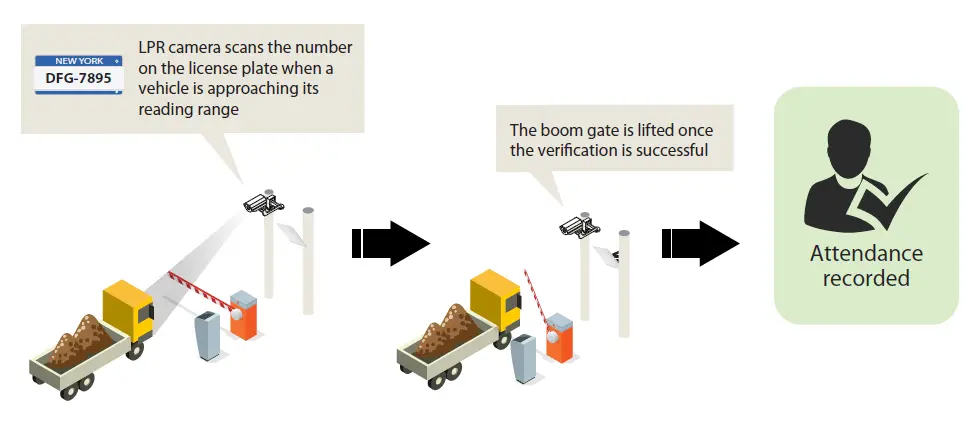 NEW YORK
DFG-7895

LPR camera scans the number on the license plate when a vehicle is approaching its reading range

The boom gate is lifted once the verification is successful

Attendance recorded