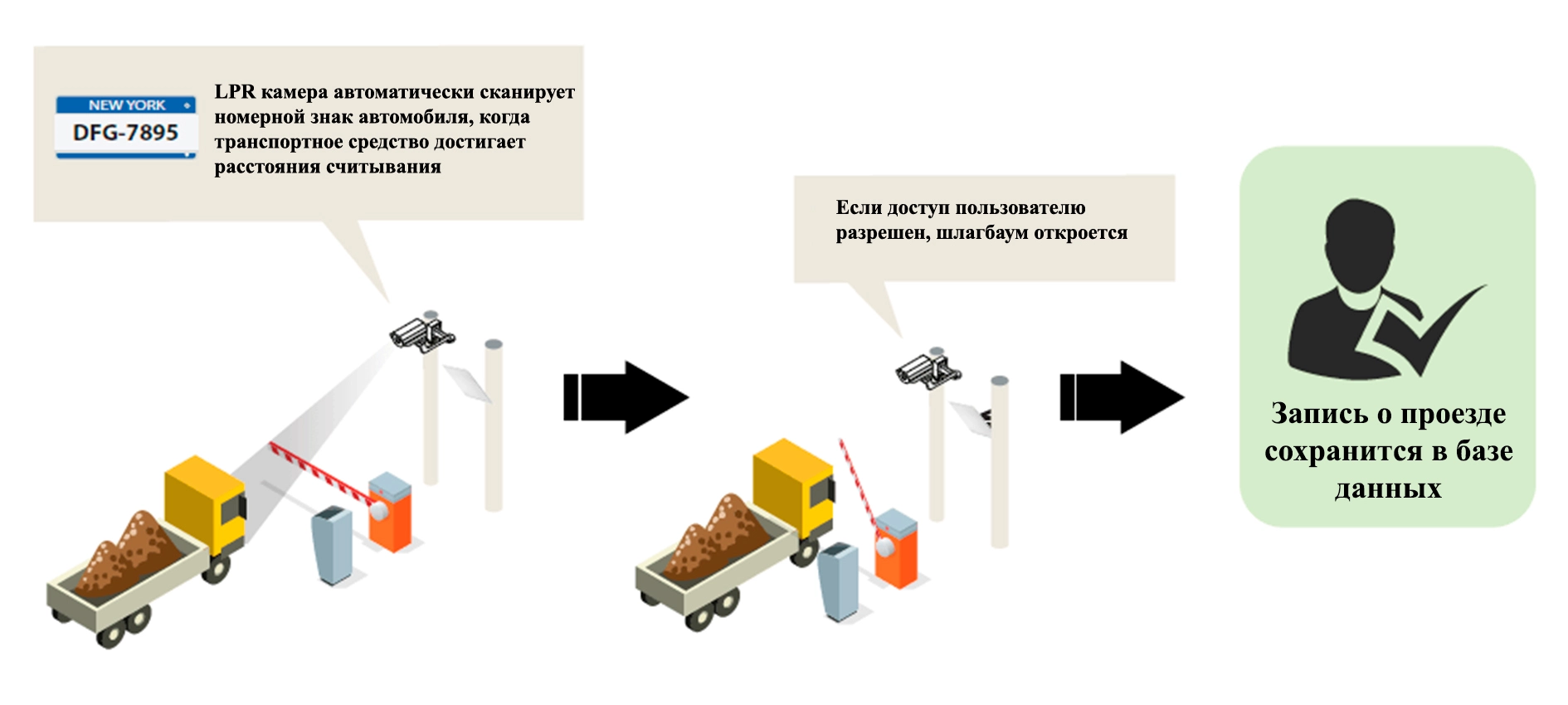 NEW YORK
DFG-7895

LPR камера автоматически сканирует номерной знак автомобиля, когда транспортное средство достигает расстояния считывания

Если доступ пользователю разрешен, шлагбаум откроется

Запись о проезде сохранится в базе данных